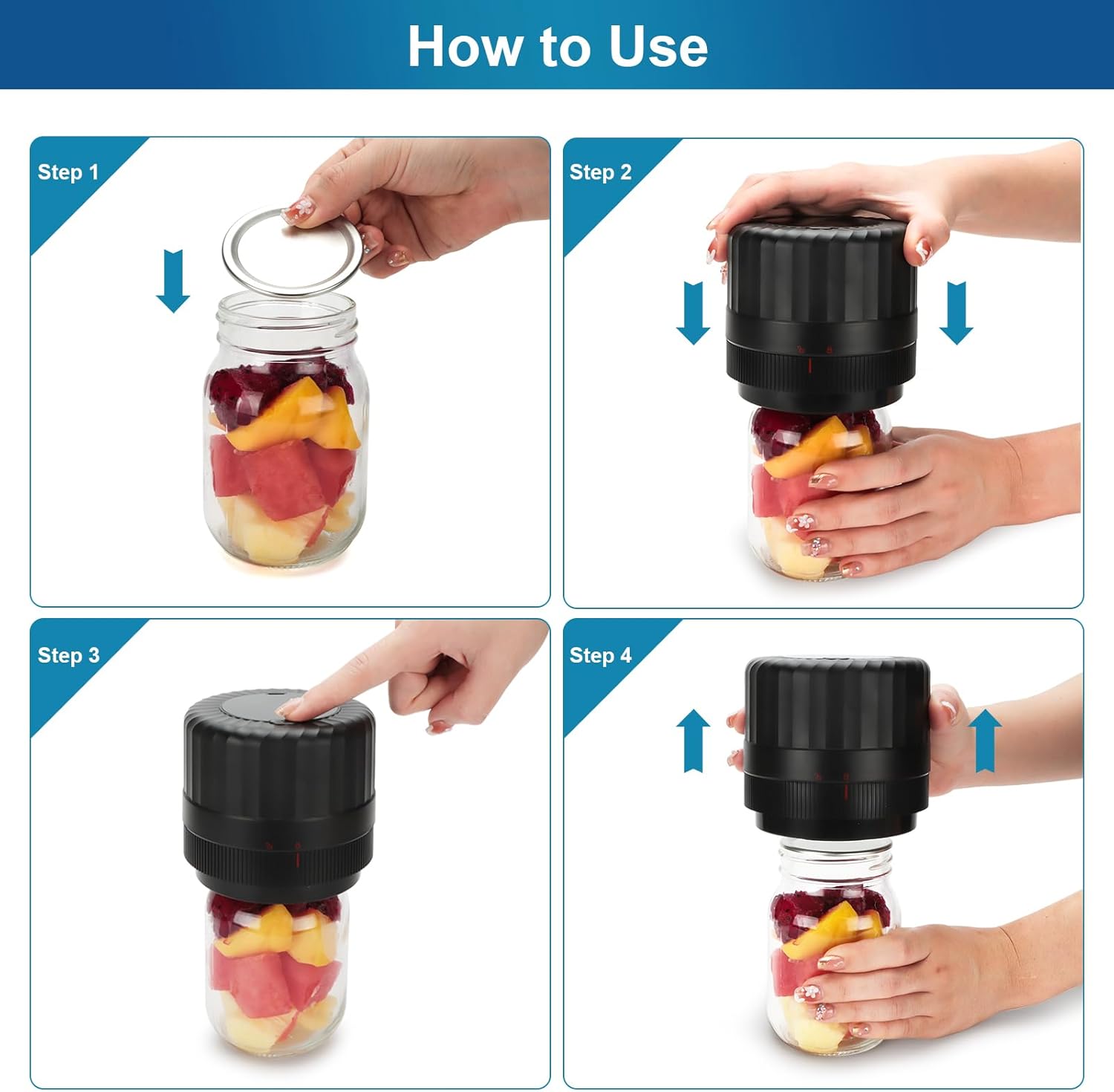 How to Use

Step 1

Step 2

Step 3

Step 4